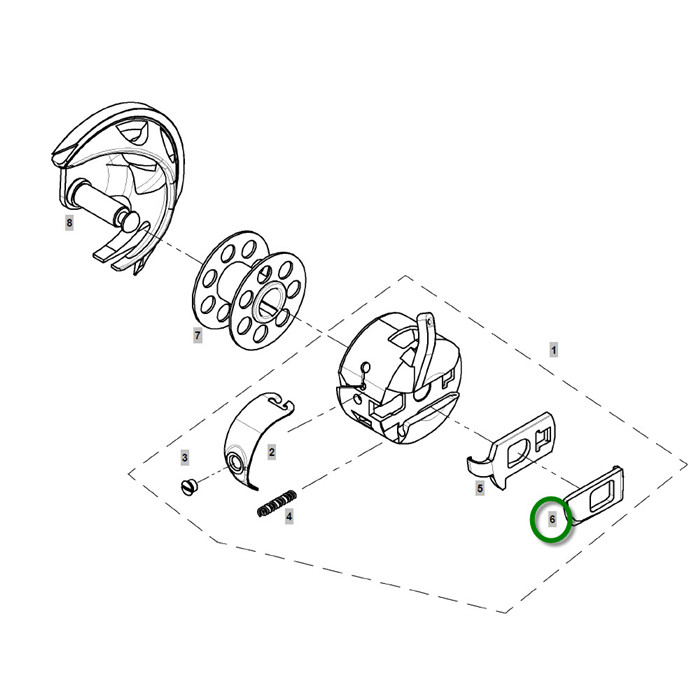 8
7
1
3
2
4
5
6